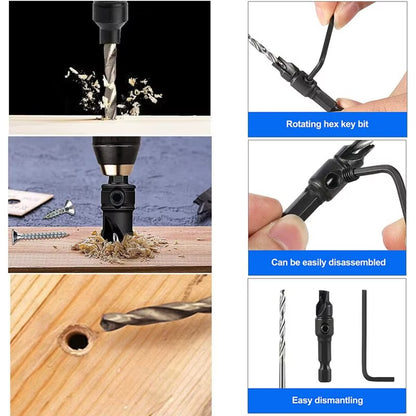 Rotating hex key bit

Can be easily disassembled

Easy dismantling