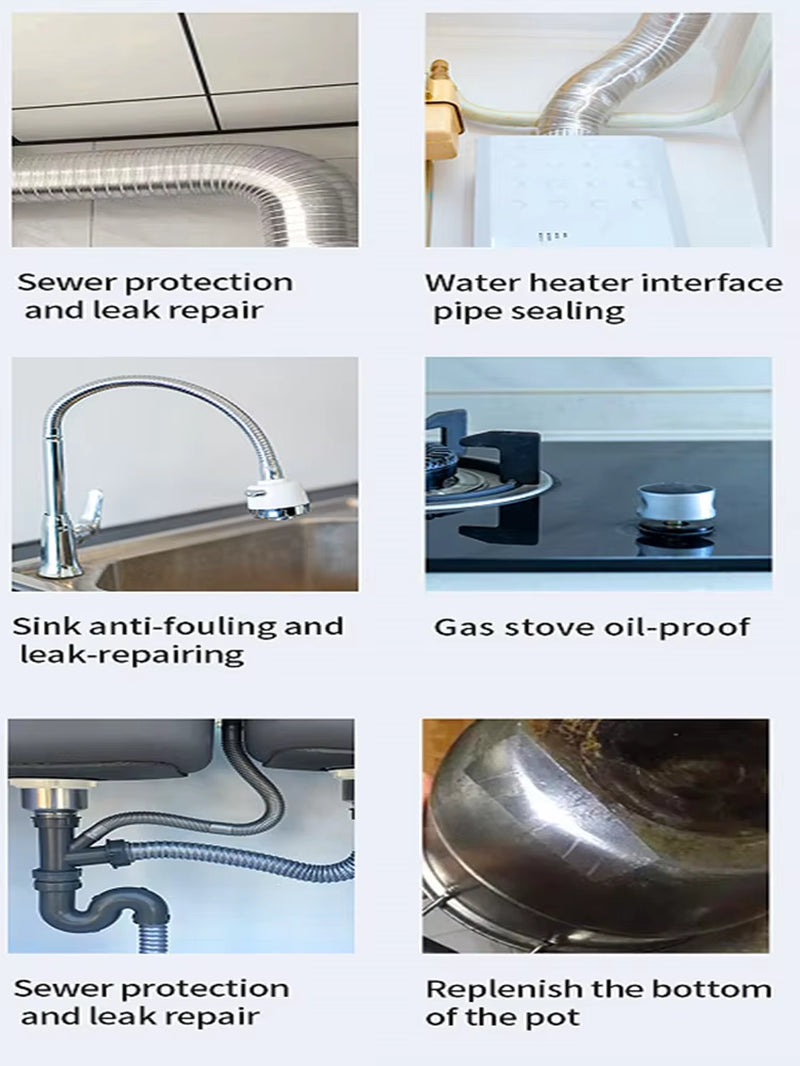 Sewer protection and leak repair

Water heater interface pipe sealing

Sink anti-fouling and leak-repairing

Gas stove oil-proof

Sewer protection and leak repair

Replenish the bottom of the pot